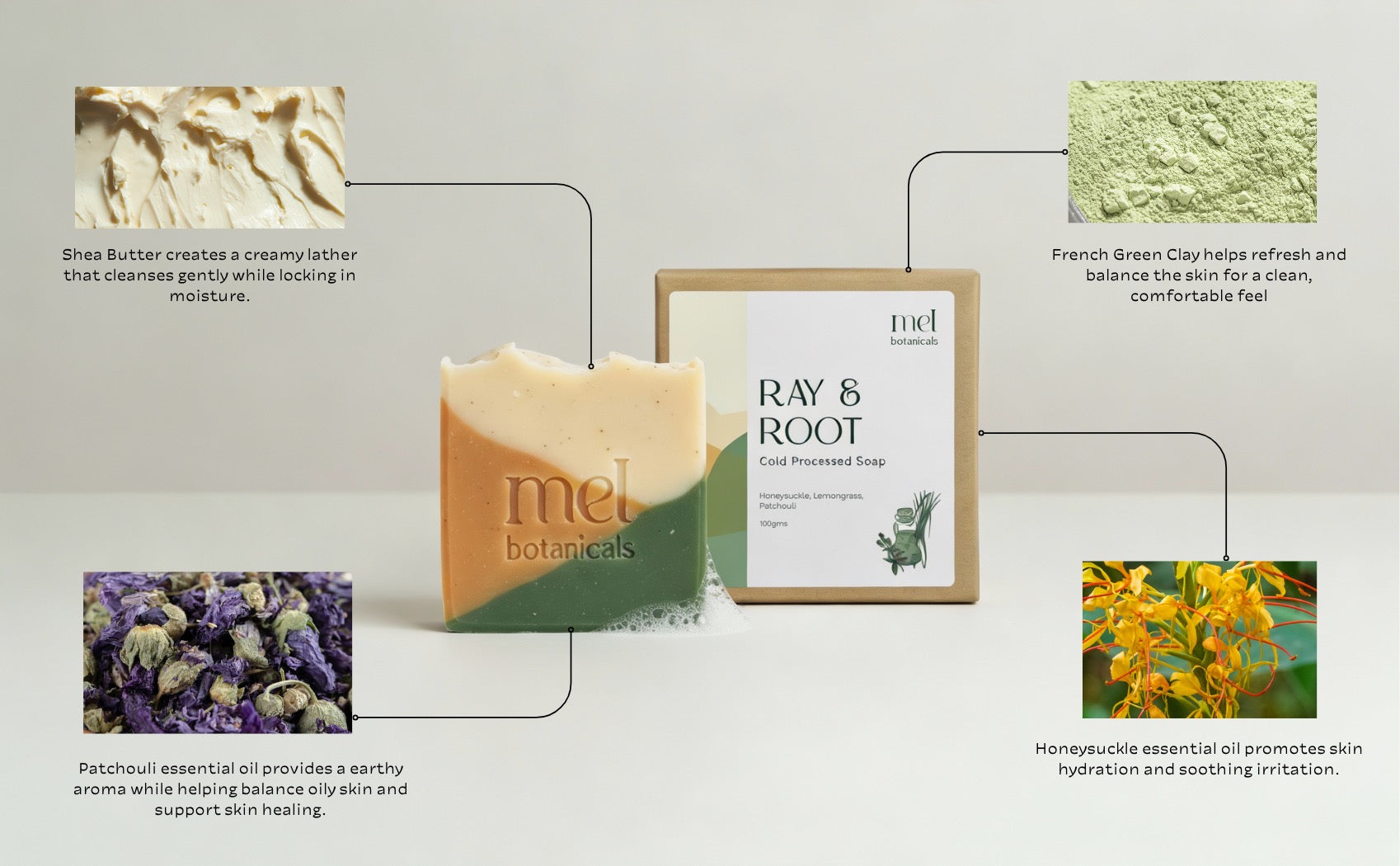 Shea Butter creates a creamy lather that cleanses gently while locking in moisture.

French Green Clay helps refresh and balance the skin for a clean, comfortable feel

mel botanicals

mel botanicals

RAY & ROOT

Cold Processed Soap

Honeysuckle, Lemongrass, Patchouli

100gms

Patchouli essential oil provides a earthy aroma while helping balance oily skin and support skin healing.

Honeysuckle essential oil promotes skin hydration and soothing irritation.