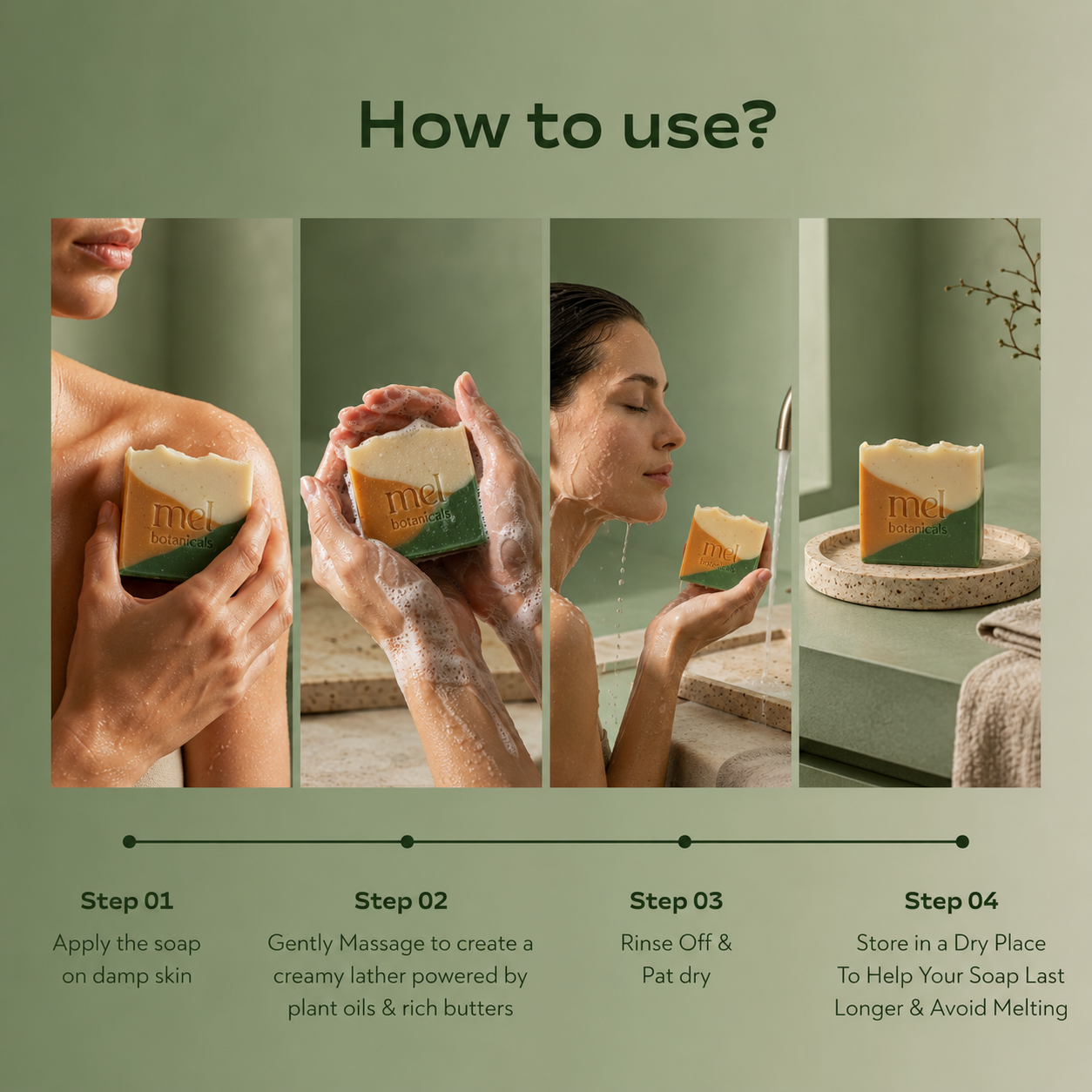 How to use?

mel botanicals

mel botanicals

mel botanicals

mel botanicals

Step 01
Apply the soap on damp skin

Step 02
Gently Massage to create a creamy lather powered by plant oils & rich butters

Step 03
Rinse Off & Pat dry

Step 04
Store in a Dry Place To Help Your Soap Last Longer & Avoid Melting