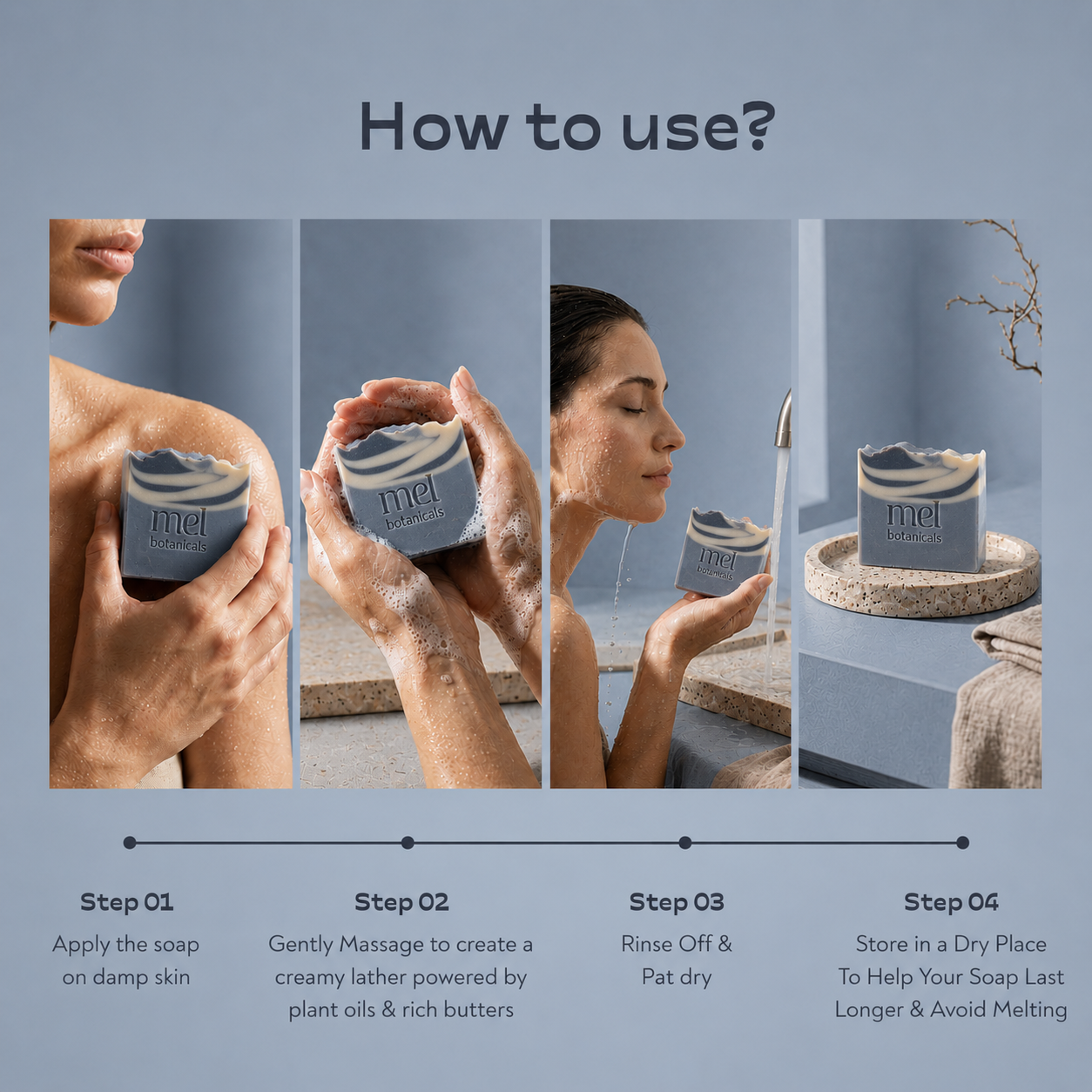 How to use?

mel
botanicals

mel
botanicals

mel
botanicals

mel
botanicals

Step 01
Apply the soap on damp skin

Step 02
Gently Massage to create a creamy lather powered by plant oils & rich butters

Step 03
Rinse Off & Pat dry

Step 04
Store in a Dry Place To Help Your Soap Last Longer & Avoid Melting